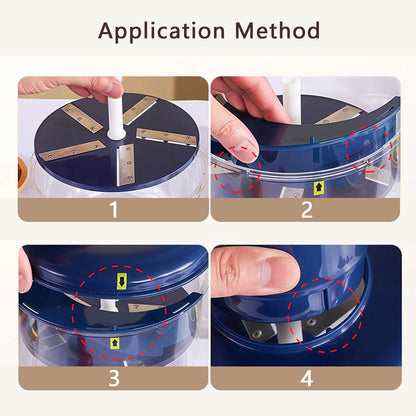 Application Method

1

2

3

4