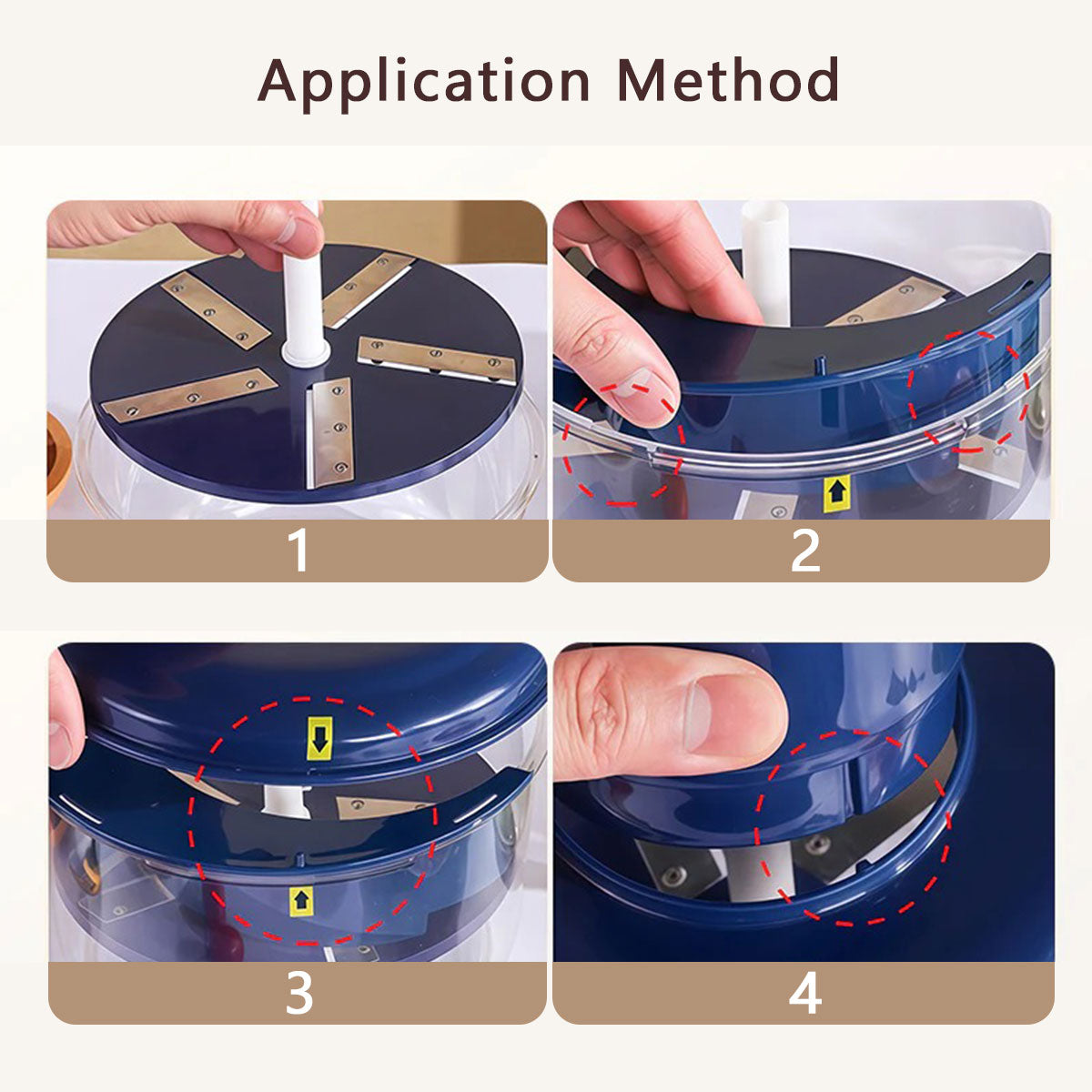 Application Method

1

2

3

4