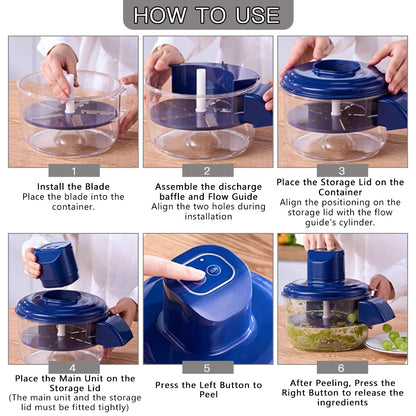 HOW TO USE

1

Install the Blade
Place the blade into the container.

2

Assemble the discharge baffle and Flow Guide
Align the two holes during installation

3

Place the Storage Lid on the Container
Align the positioning on the storage lid with the flow guide's cylinder.

4

Place the Main Unit on the Storage Lid
(The main unit and the storage lid must be fitted tightly)

5

Press the Left Button to Peel

6

After Peeling, Press the Right Button to release the ingredients