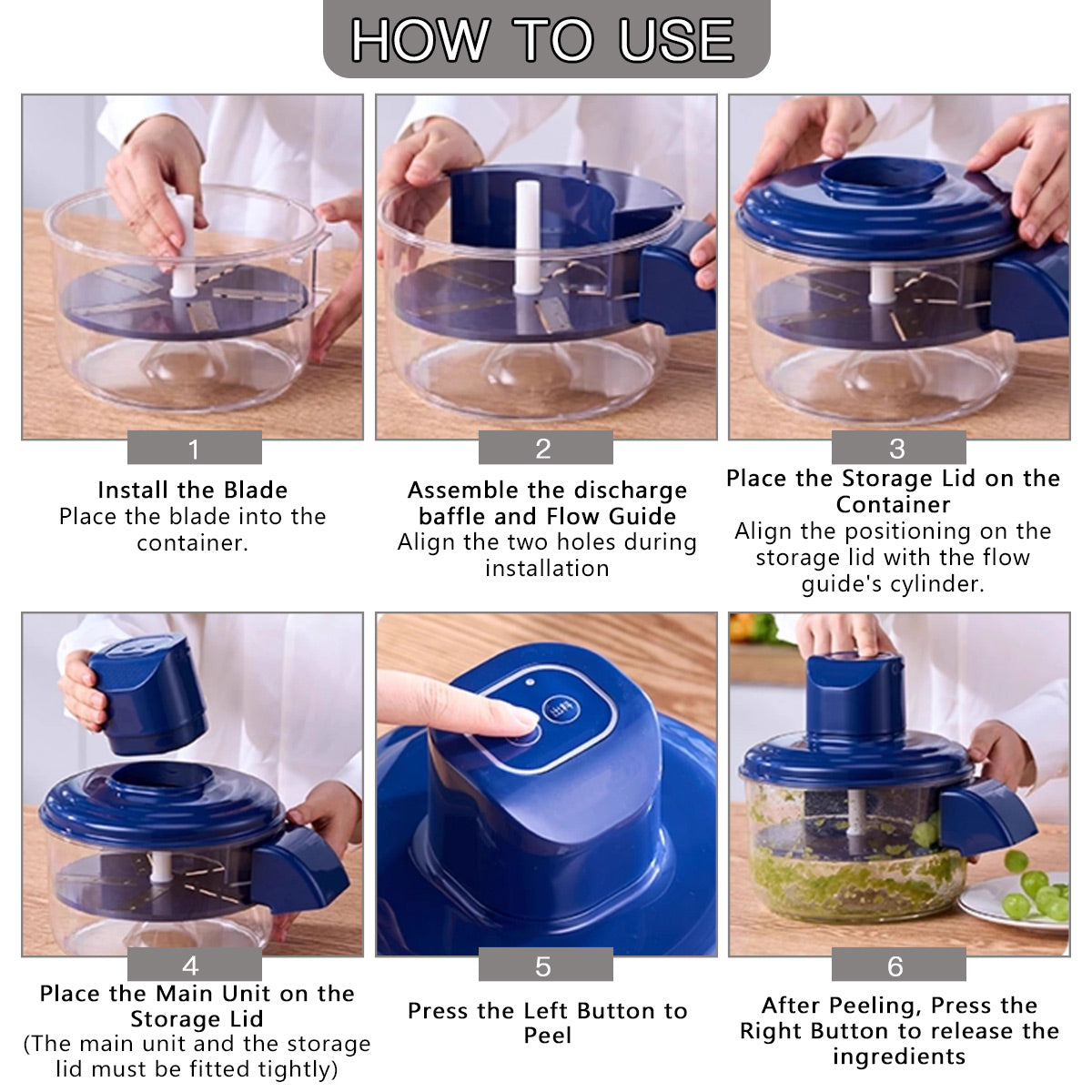 HOW TO USE

1

Install the Blade
Place the blade into the container.

2

Assemble the discharge baffle and Flow Guide
Align the two holes during installation

3

Place the Storage Lid on the Container
Align the positioning on the storage lid with the flow guide's cylinder.

4

Place the Main Unit on the Storage Lid
(The main unit and the storage lid must be fitted tightly)

5

Press the Left Button to Peel

6

After Peeling, Press the Right Button to release the ingredients